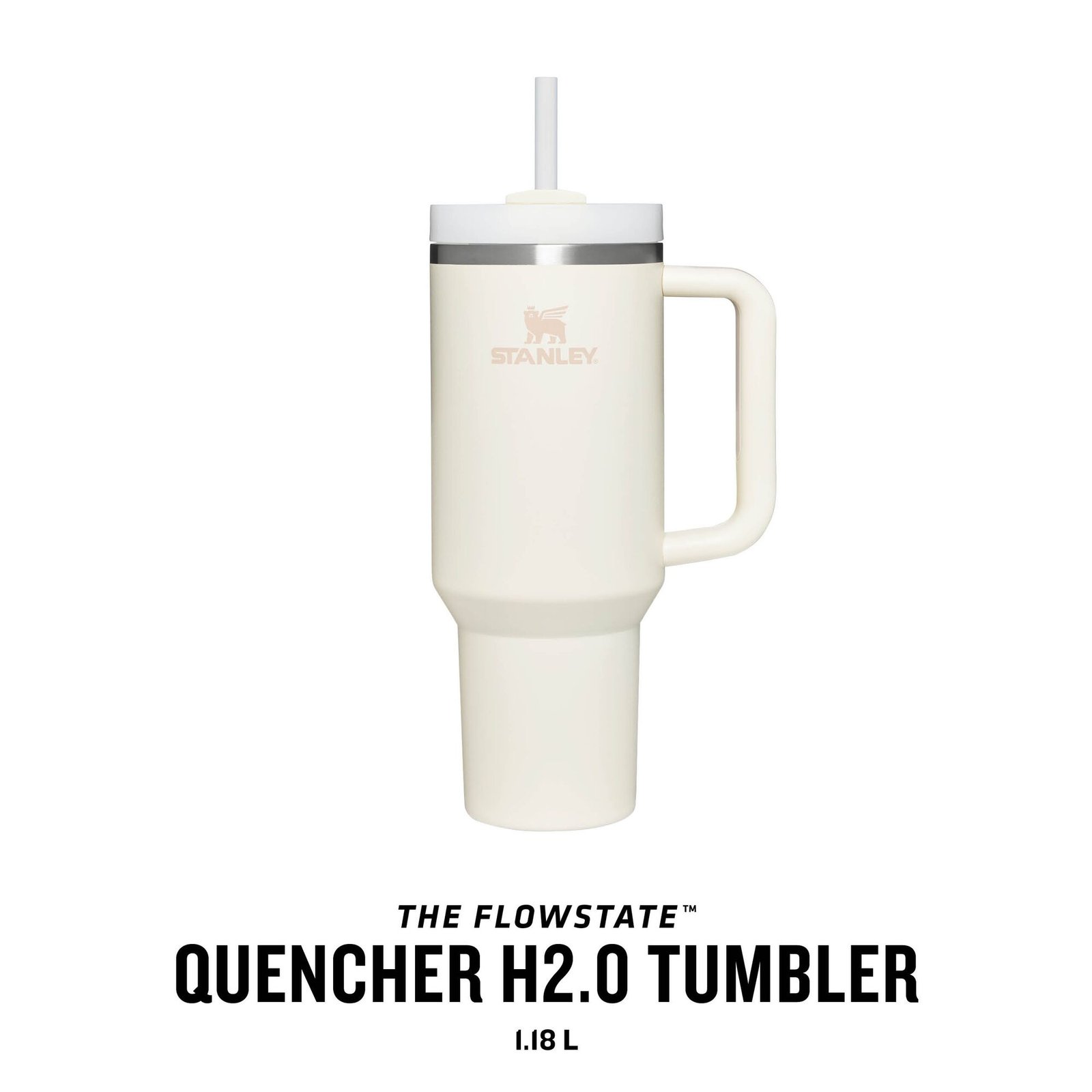 STANLEY

THE FLOWSTATE™

QUENCHER H2.0 TUMBLER

1.18 L